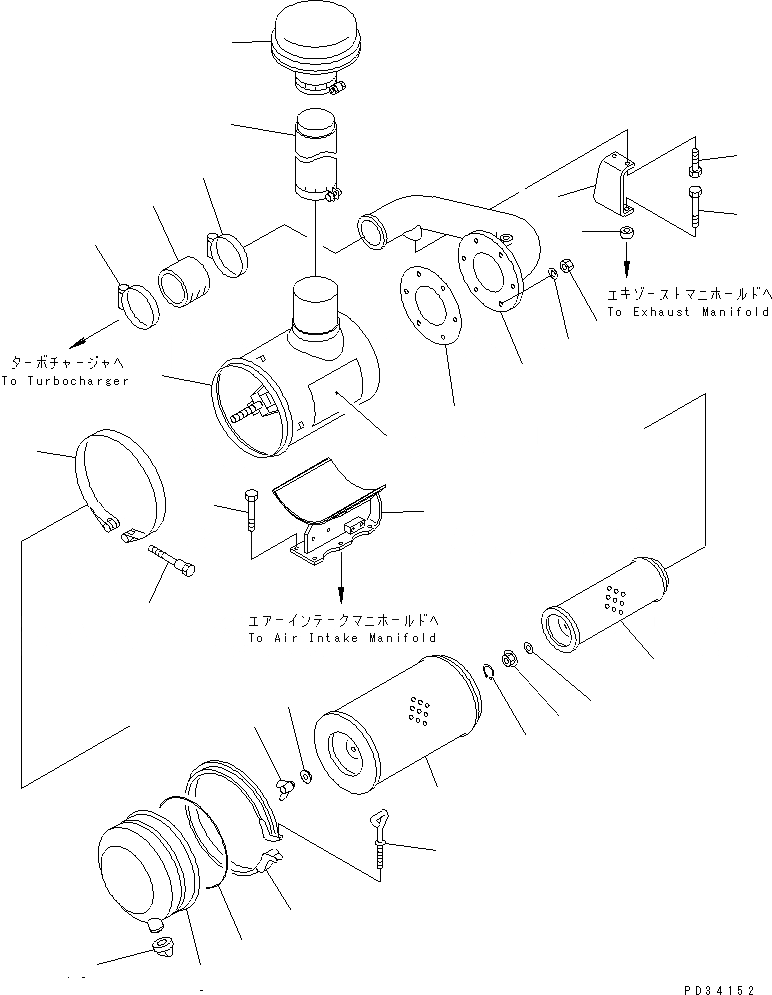 エキゾーストマニホールドへ
To Exhaust Manifold

ターボチャージャへ
To Turbocharger

エアーインテークマニホールドへ
To Air Intake Manifold

PD34152