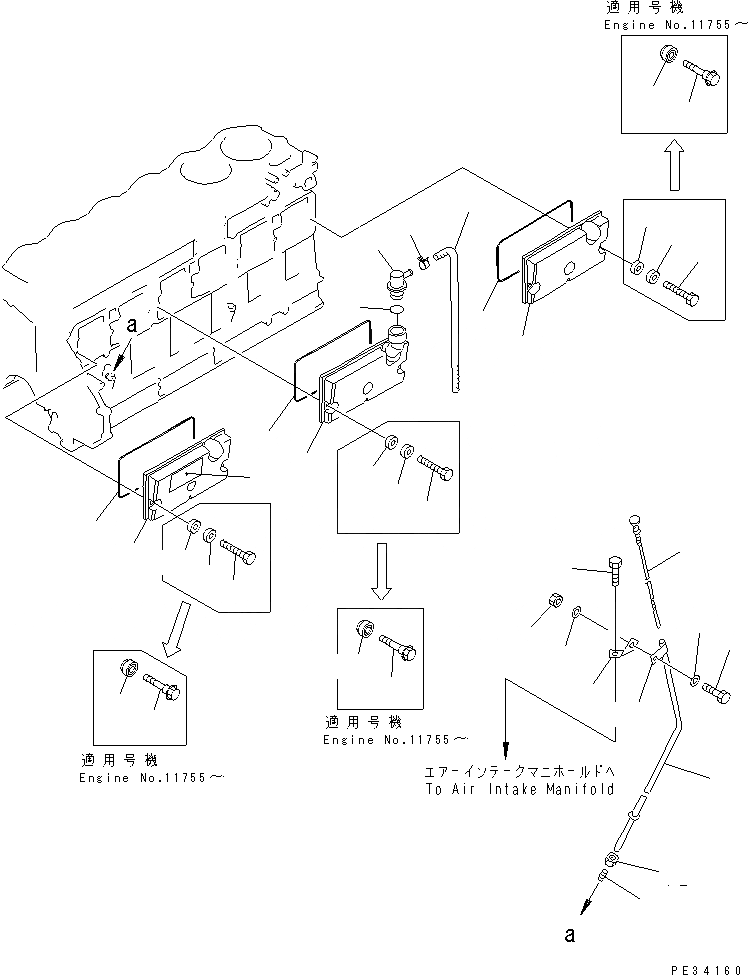 適用号機
Engine No.11755～

a

適用号機
Engine No.11755～

適用号機
Engine No.11755～

エアーインテークマニホールドへ
To Air Intake Manifold

a

PE34160