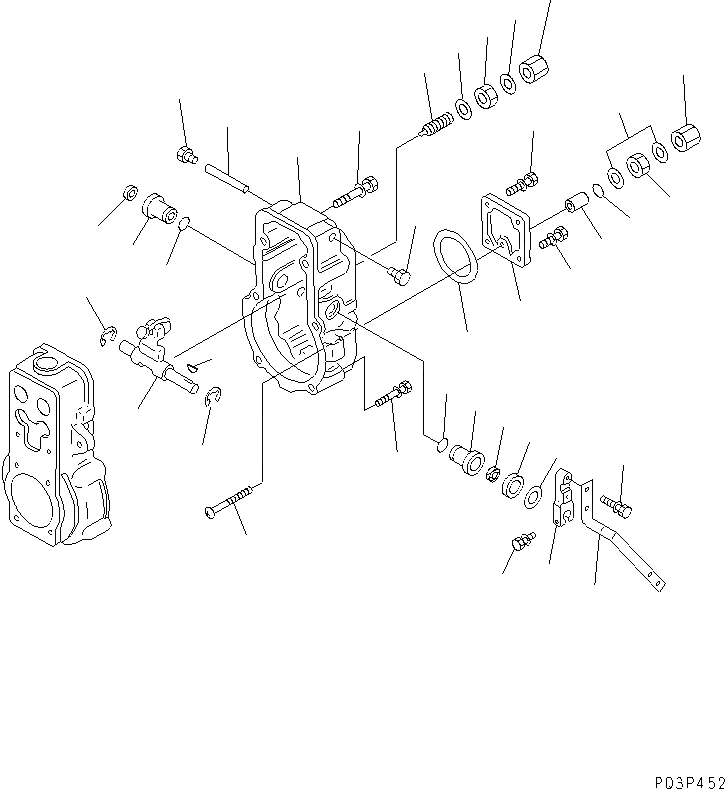 P03P452