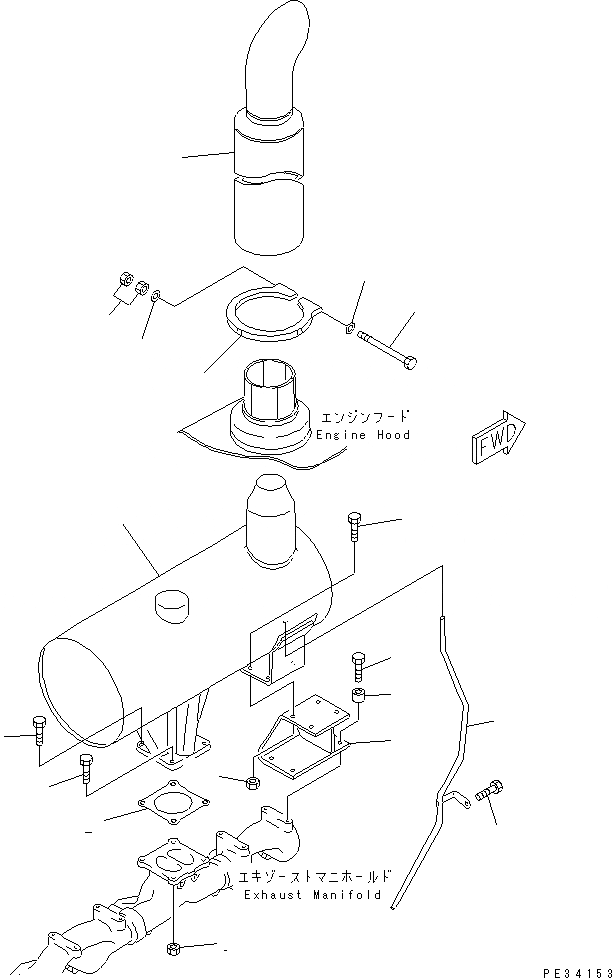 エンジンフード
Engine Hood

FWD

エキゾーストマニホールド
Exhaust Manifold

PE34153