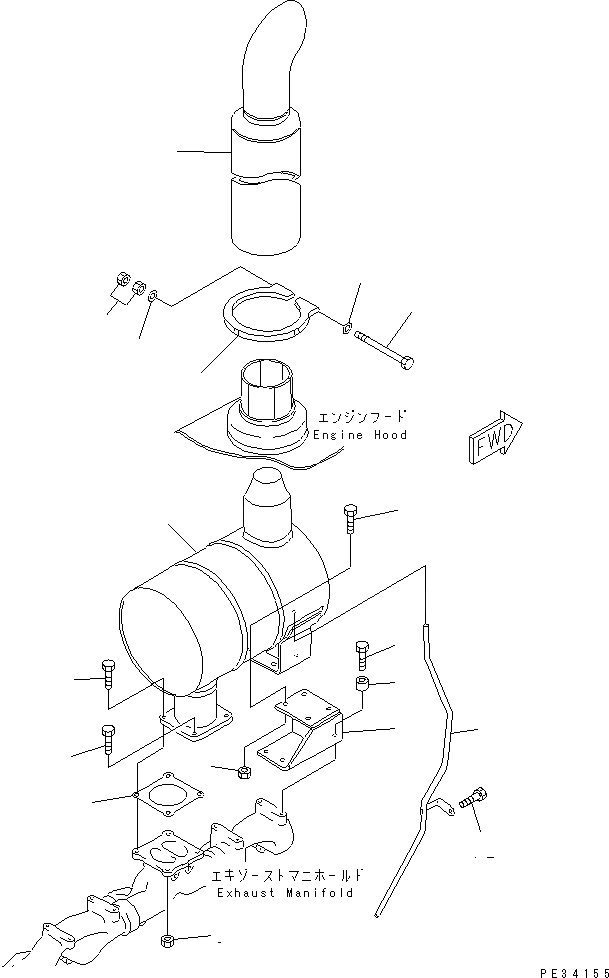 エンジンフード
Engine Hood

FWD

エキゾーストマニホールド
Exhaust Manifold

PE34155