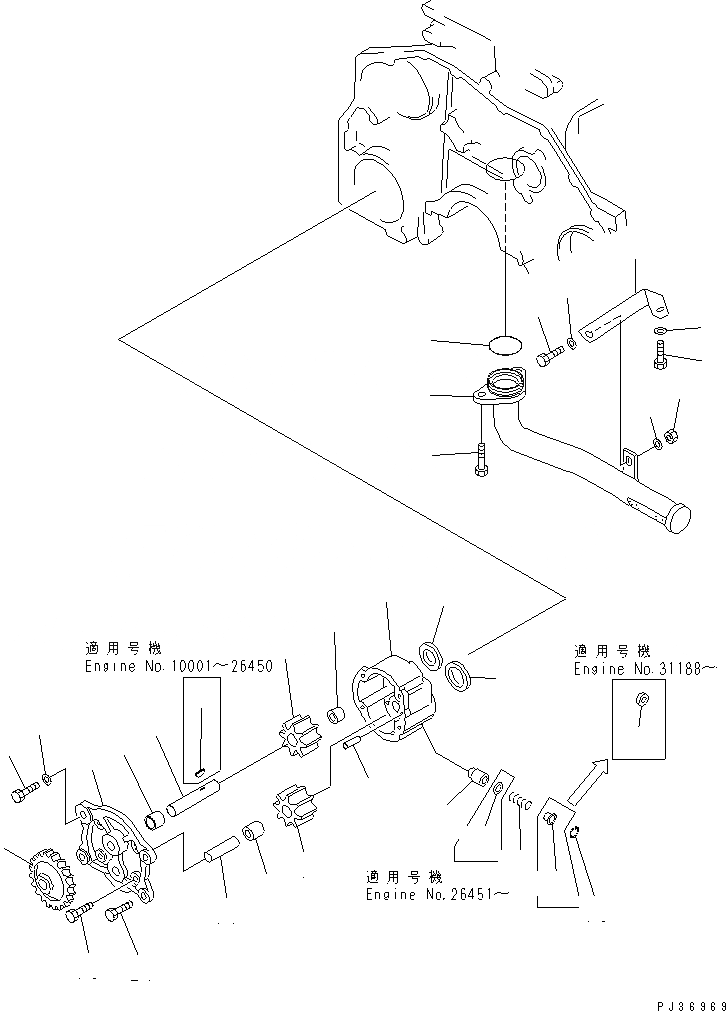 適用号機
Engine No.10001～26450

適用号機
Engine No.31188～

適用号機
Engine No.26451～

PJ36969