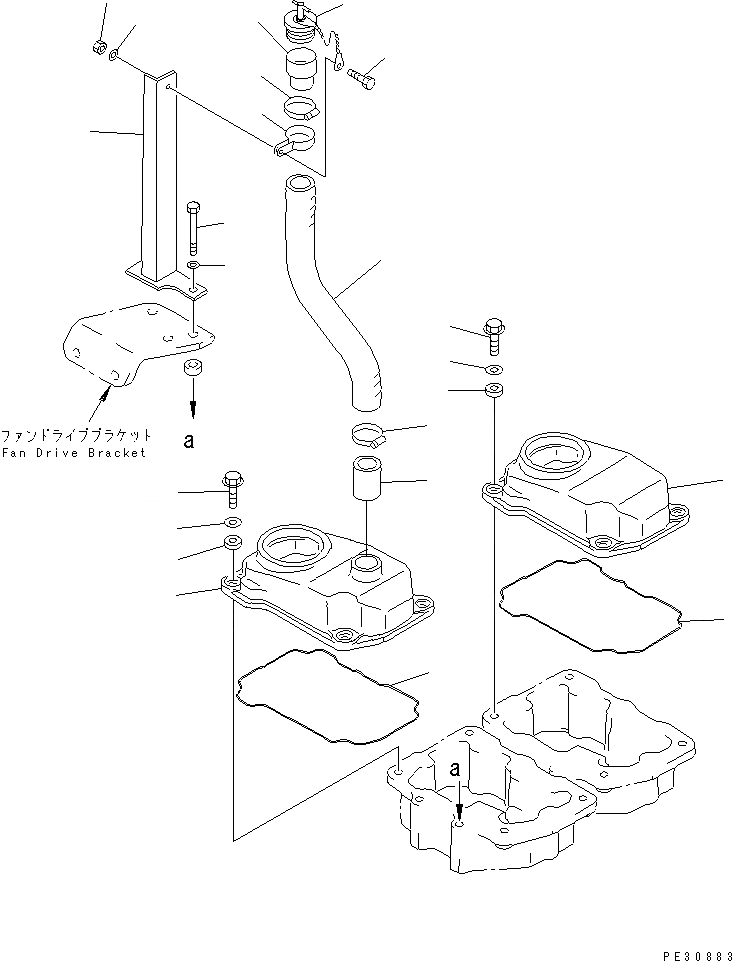 ファンドライブブラケット
Fan Drive Bracket

a

a

PE30883