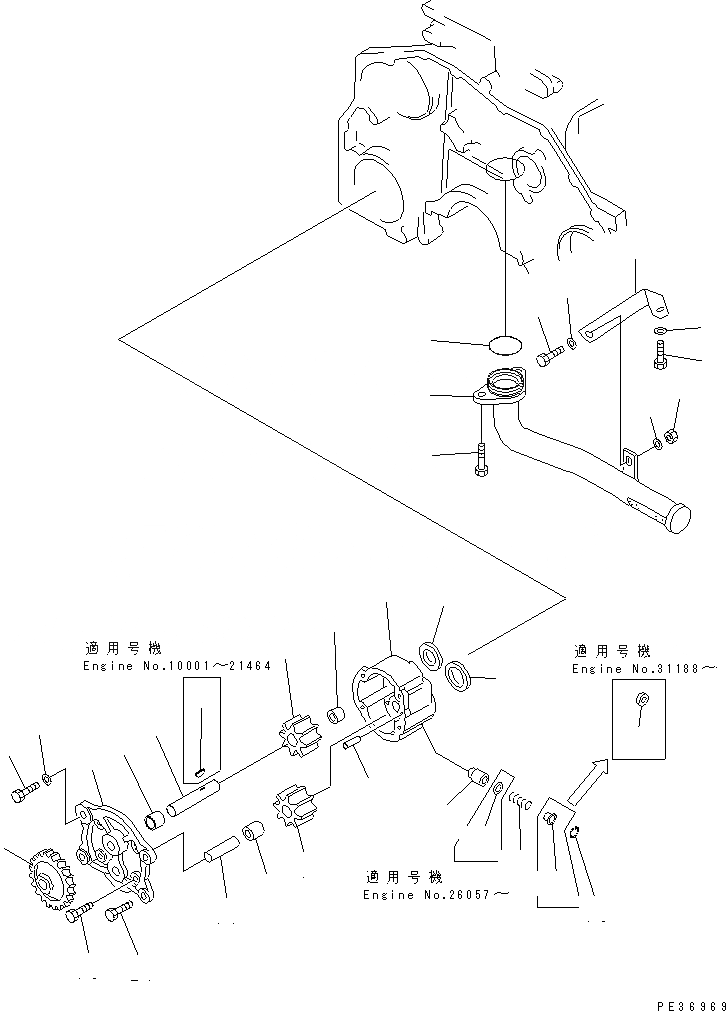 適用号機
Engine No.10001~21464

適用号機
Engine No.31188~

適用号機
Engine No.26057~

PE36969