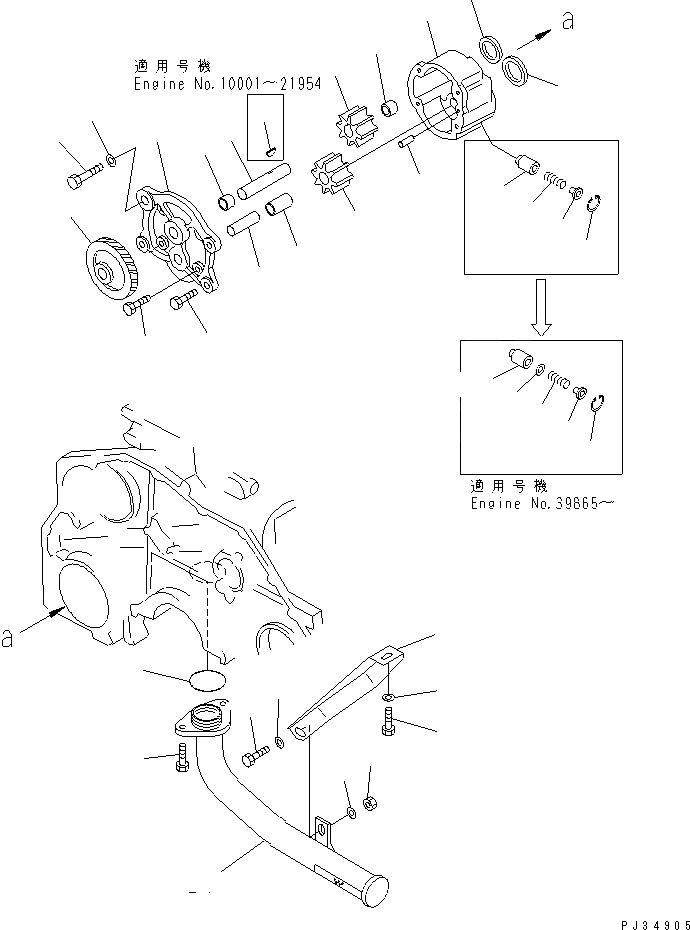 a

適用号機
Engine No.10001~21954

適用号機
Engine No.39865~

a

PJ34905