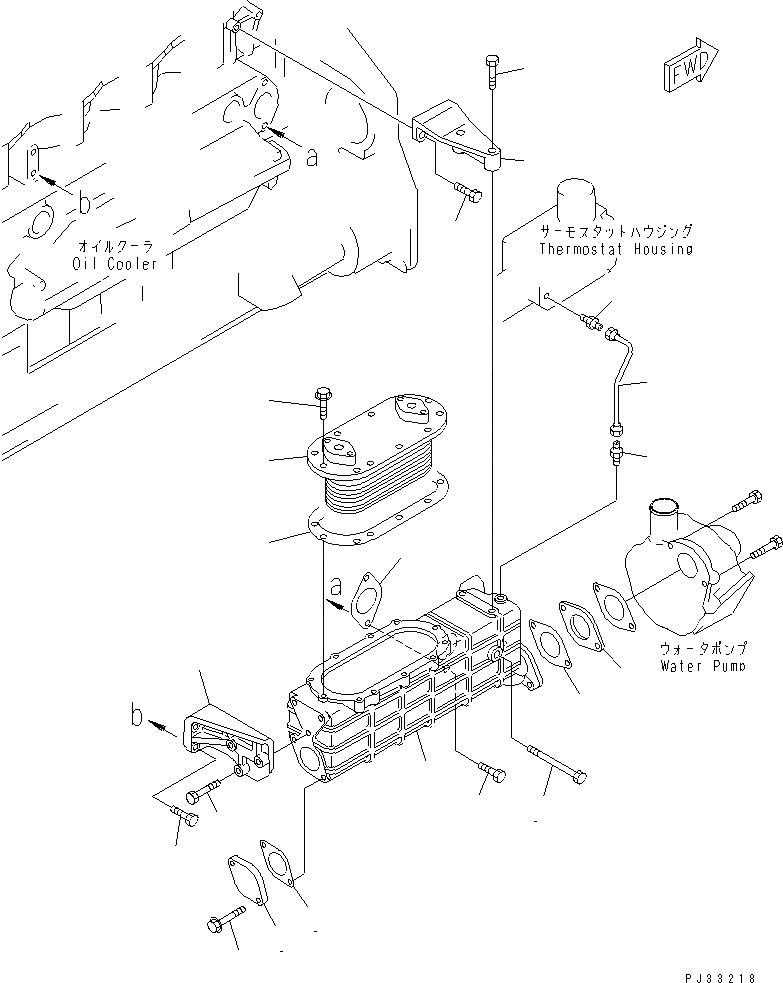 FWD

a

b

オイルクーラ
Oil Cooler

サーモスタットハウジング
Thermostat Housing

a

ウォータポンプ
Water Pump

b

PJ33218