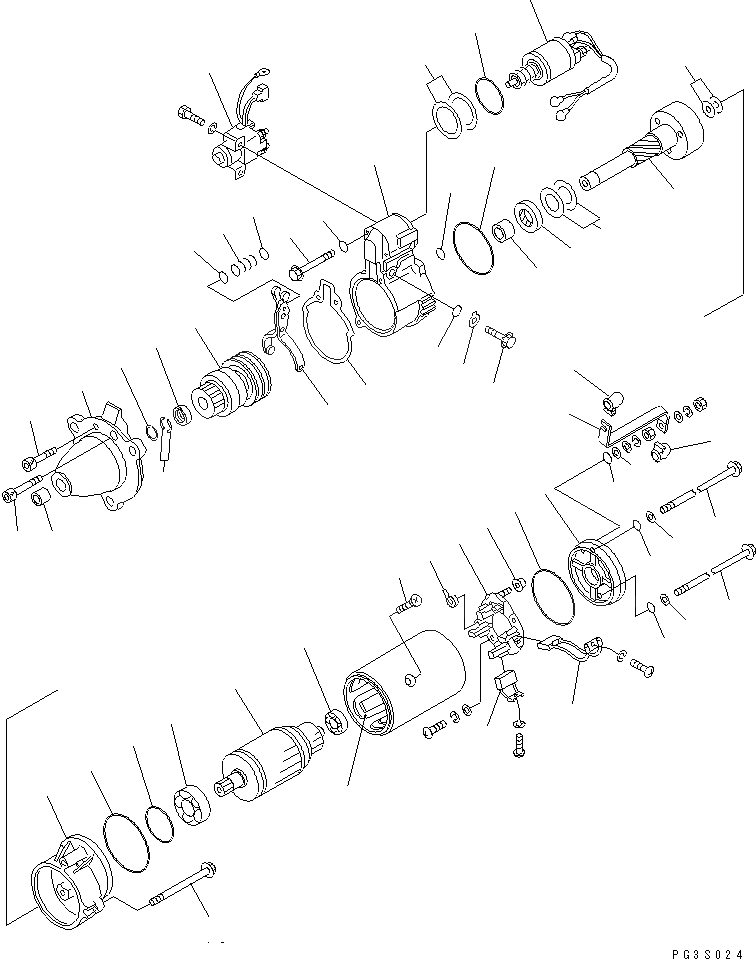 PG3S024