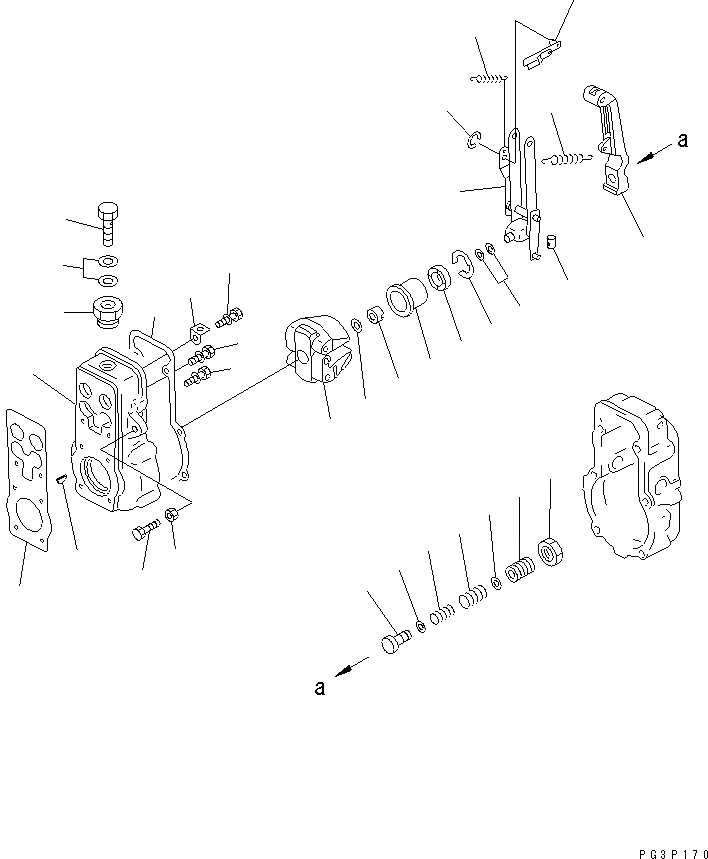 a

a

PG3P170