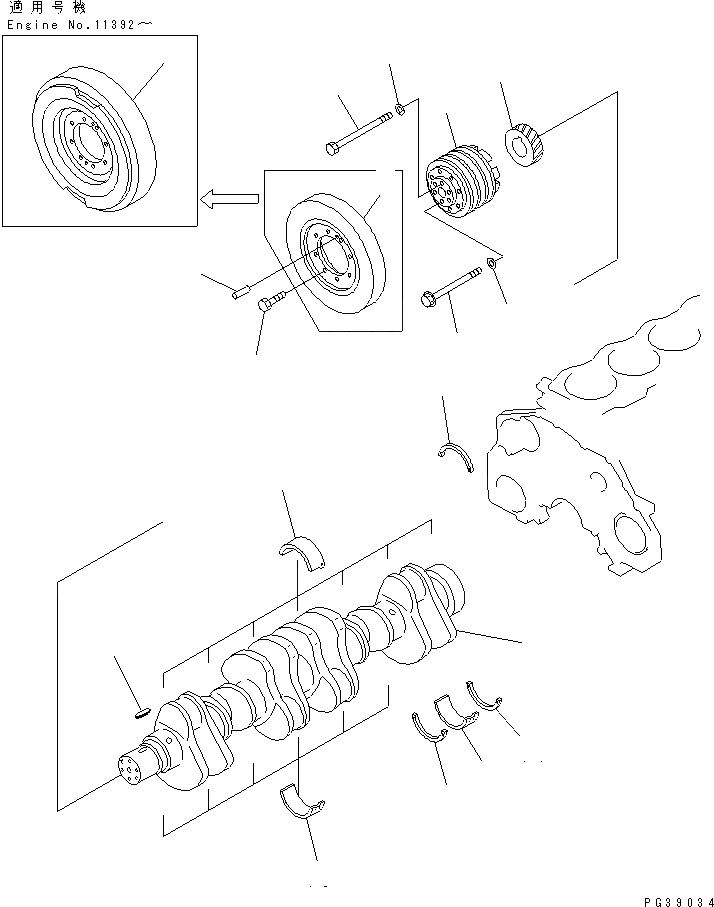 適用号機
Engine No.11392～

PG39034