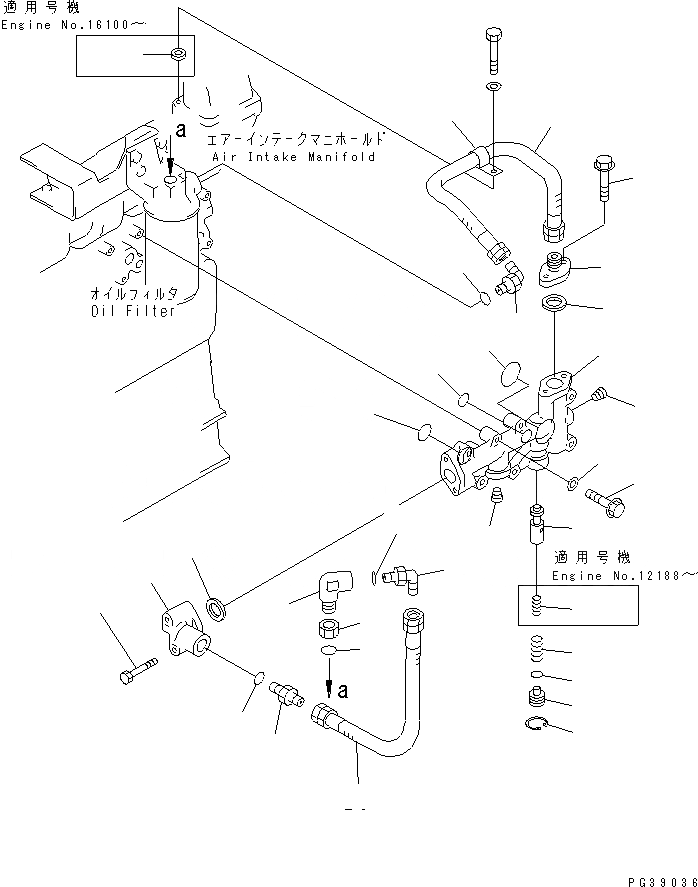 適用号機
Engine No.16100~

a

エアーインテークマニホールド
Air Intake Manifold

オイルフィルタ
Oil Filter

適用号機
Engine No.12188~

a

PG39036