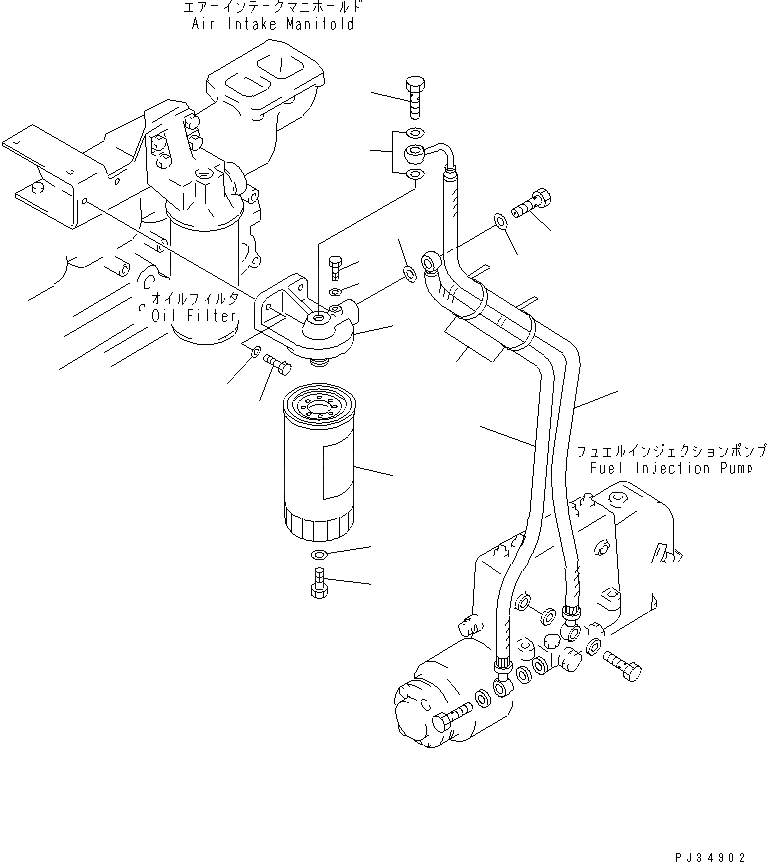 エアーインテークマニホールド
Air Intake Manifold

オイルフィルタ
Oil Filter

フュエルインジェクションポンプ
Fuel Injection Pump

PJ34902