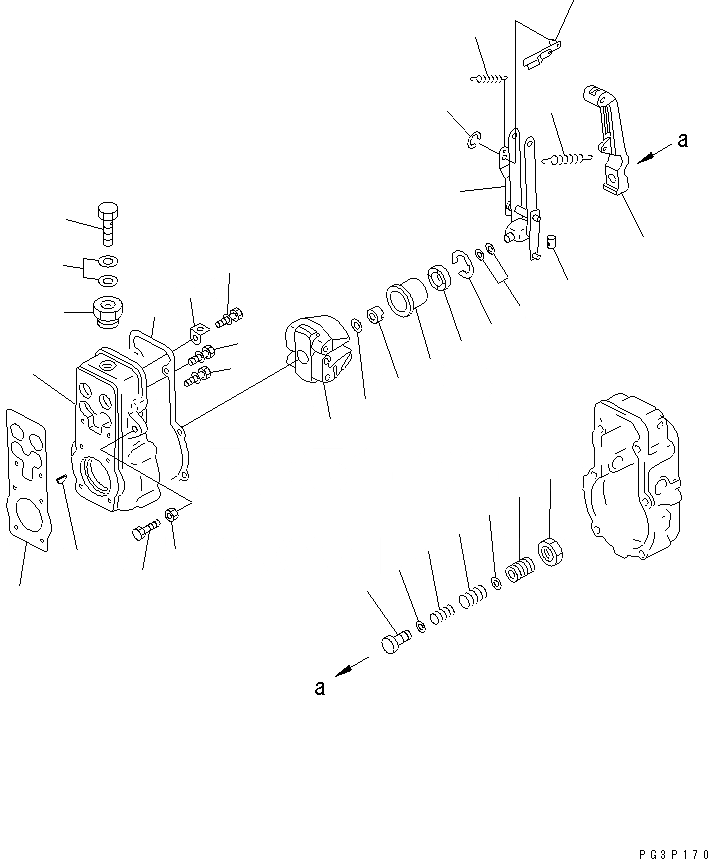 a

a

PG3P170