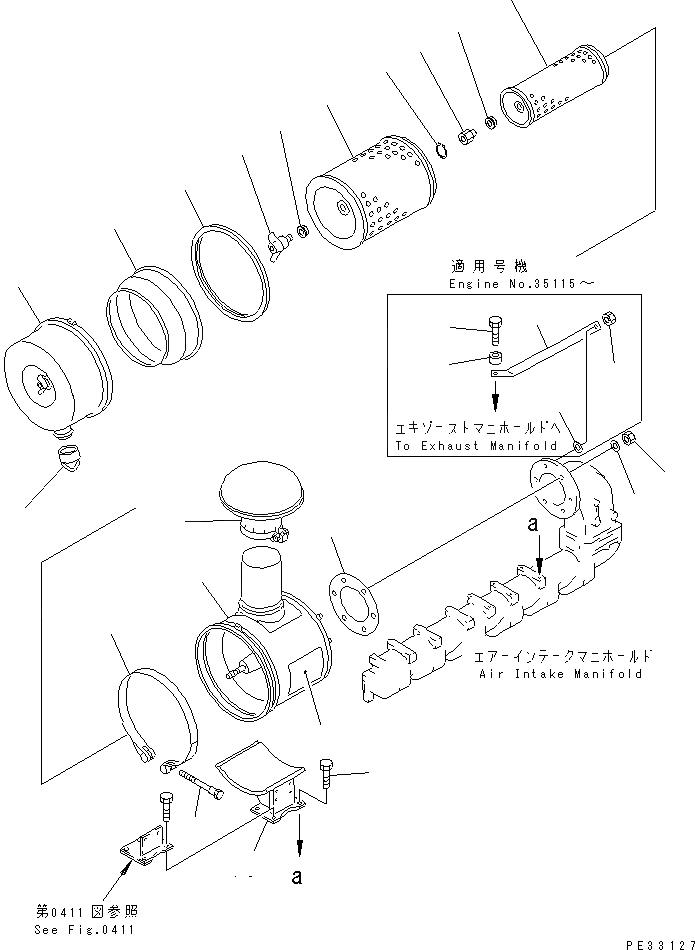 適用号機
Engine No.35115～

エキゾーストマニホールドへ
To Exhaust Manifold

a

エアーインテークマニホールド
Air Intake Manifold

a

第0411図参照
See Fig.0411

PE33127