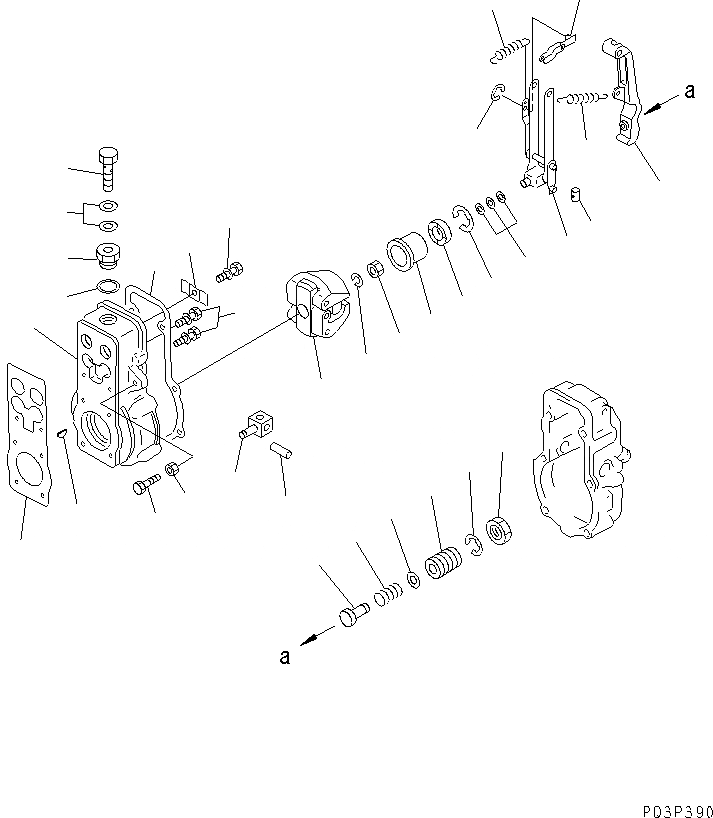 a

a

P03P390