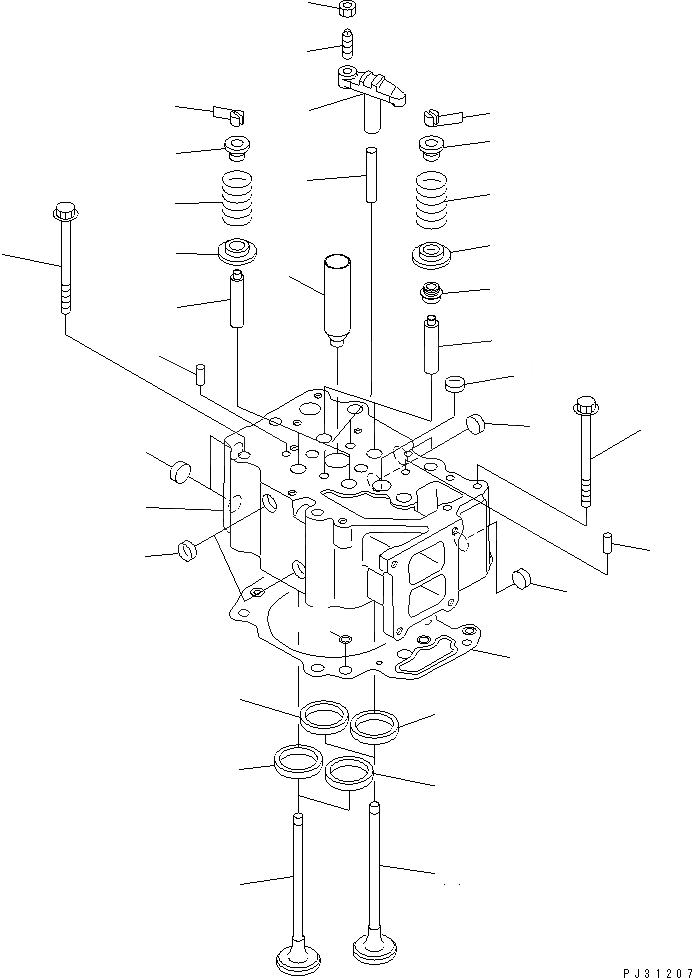 PJ31207