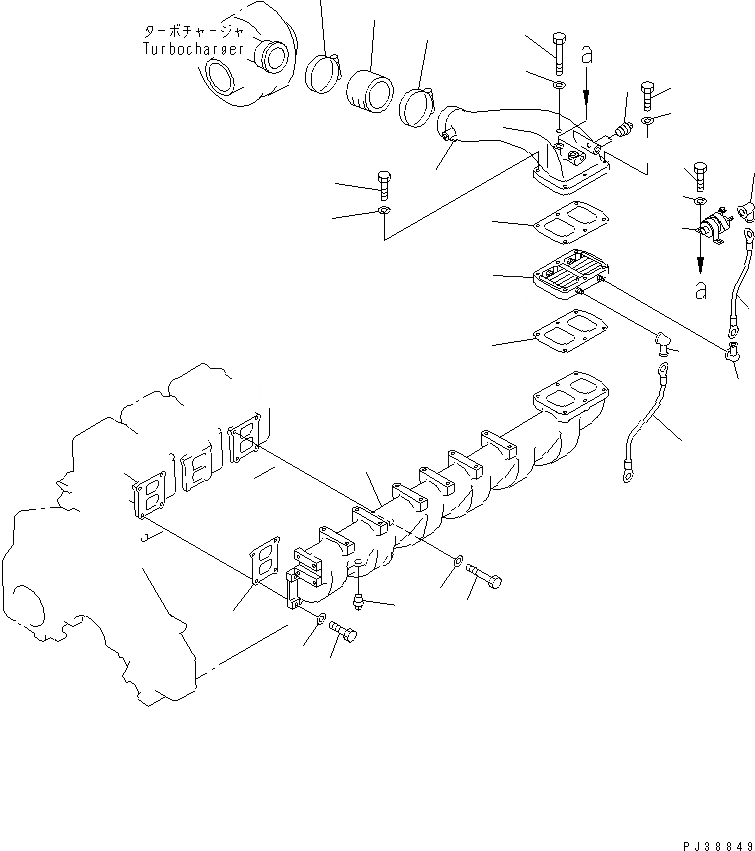 ターボチャージャ
Turbocharger

a

a

PJ38849