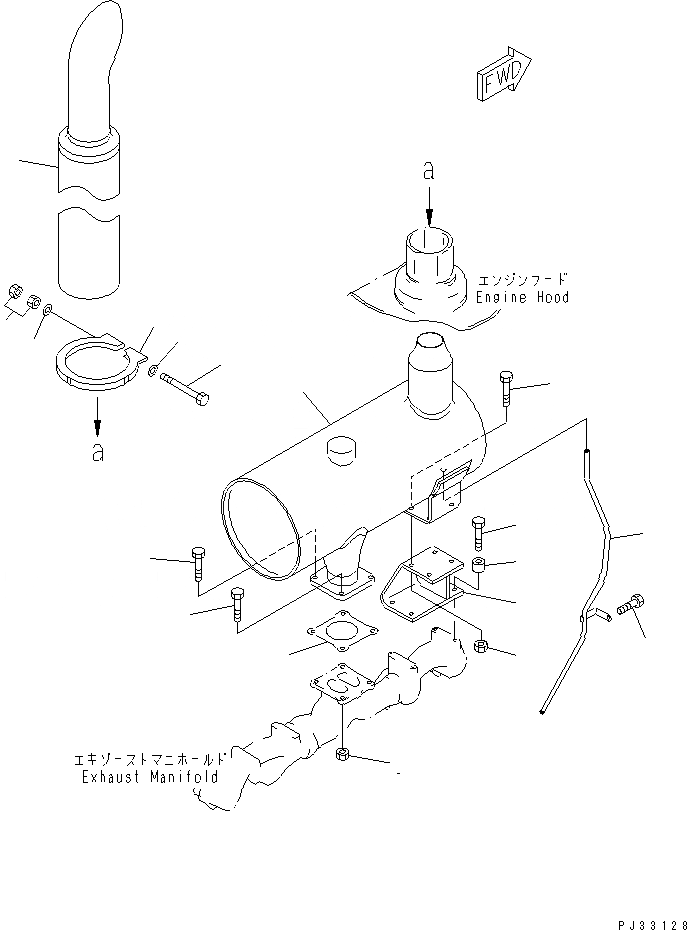 FWD

a

エンジンフード
Engine Hood

a

エキゾーストマニホールド
Exhaust Manifold

PJ33128