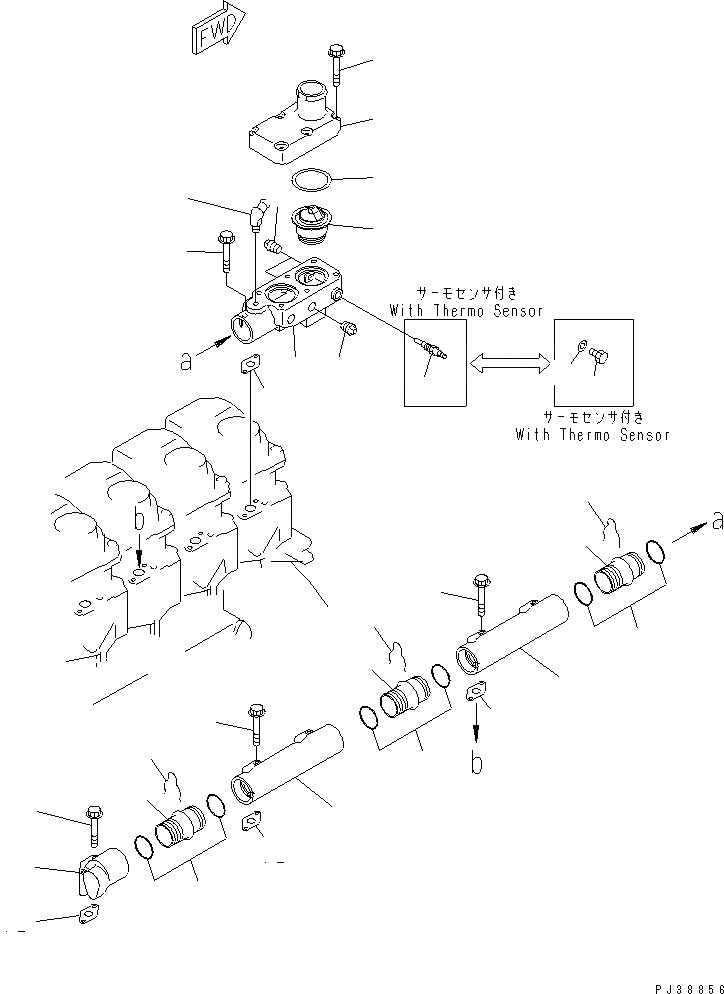 FWD

サーモセンサ付き
With Thermo Sensor

サーモセンサ付き
With Thermo Sensor

a

b

a

b

PJ38856