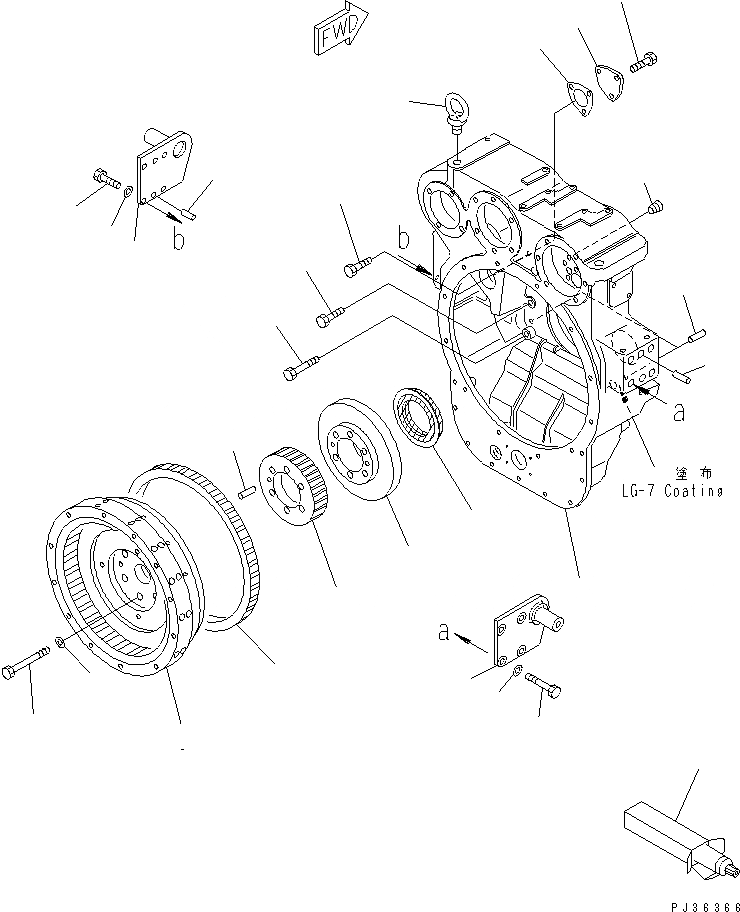 FWD

b

b

a

塗布
LG-7 Coating

a

PJ36366