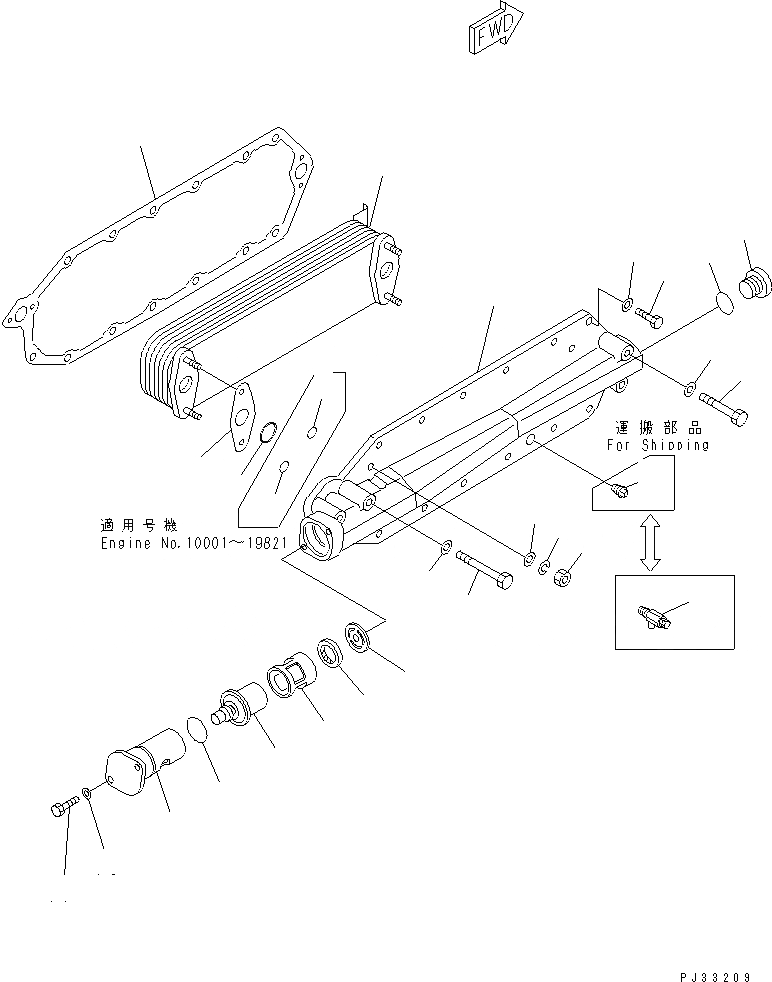 FWD

運搬部品
For Shipping

適用号機
Engine No.10001～19821

PJ33209