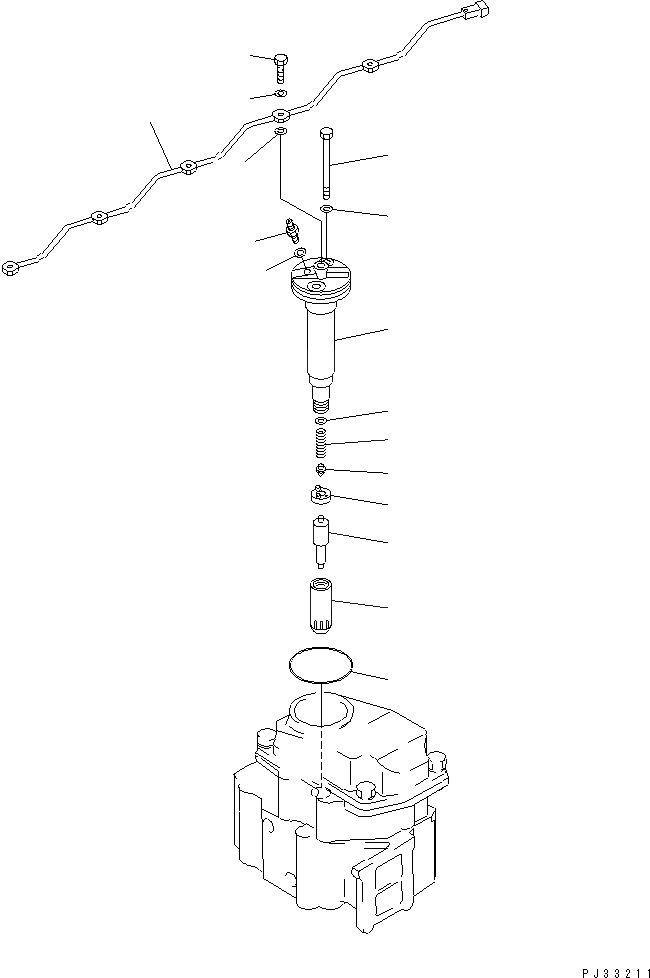 PJ33211