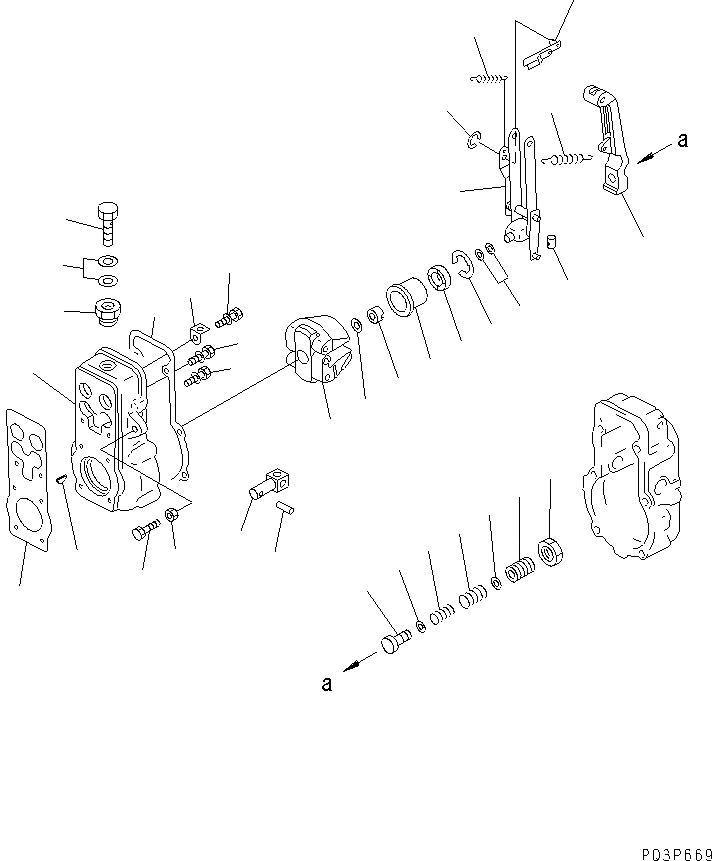 a

a

P03P669