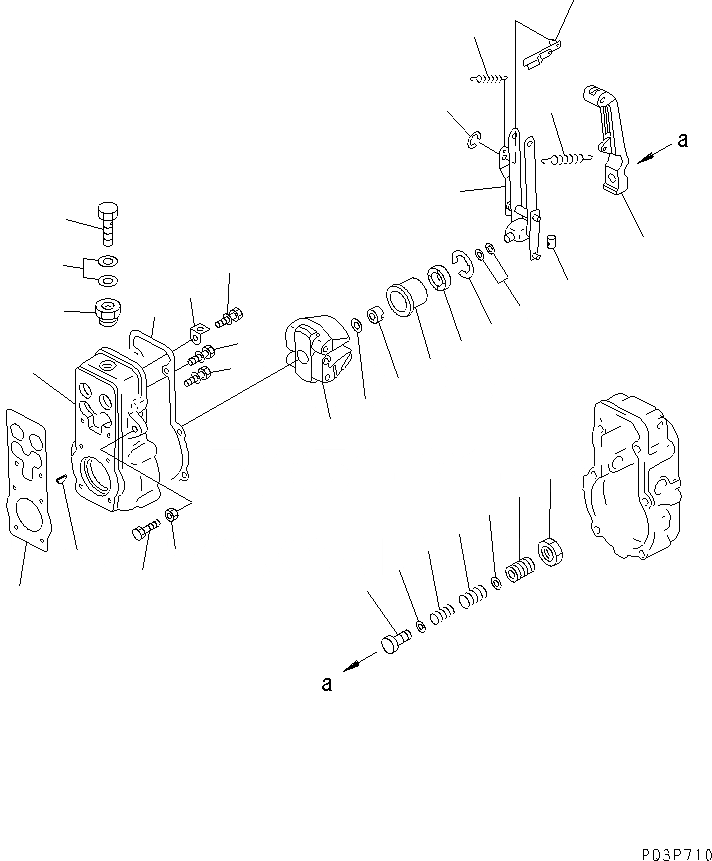 a

a

P03P710