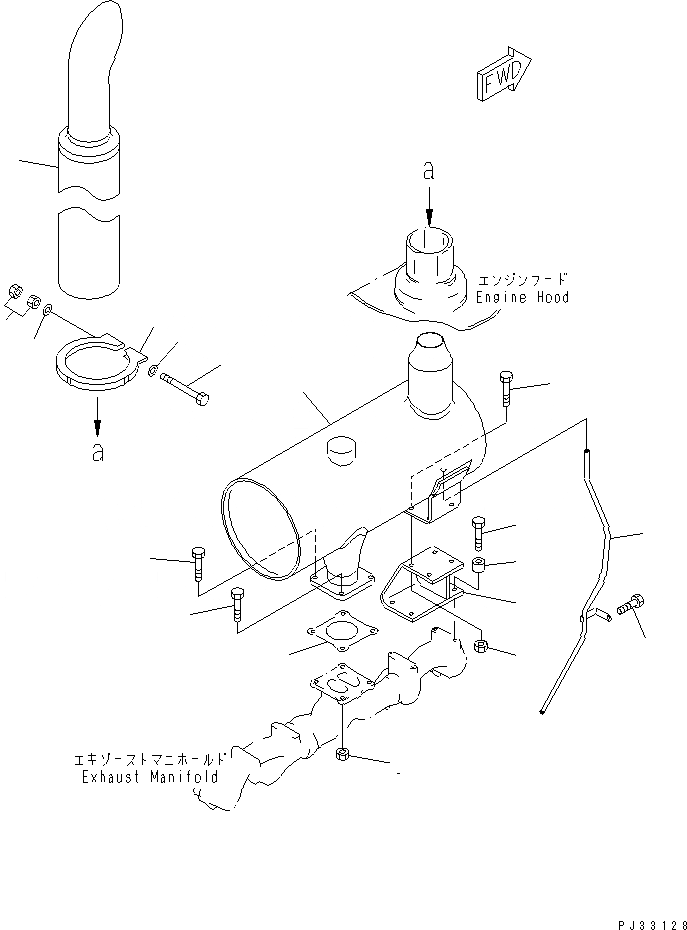 FWD

a

エンジンフード
Engine Hood

a

エキゾーストマニホールド
Exhaust Manifold

PJ33128