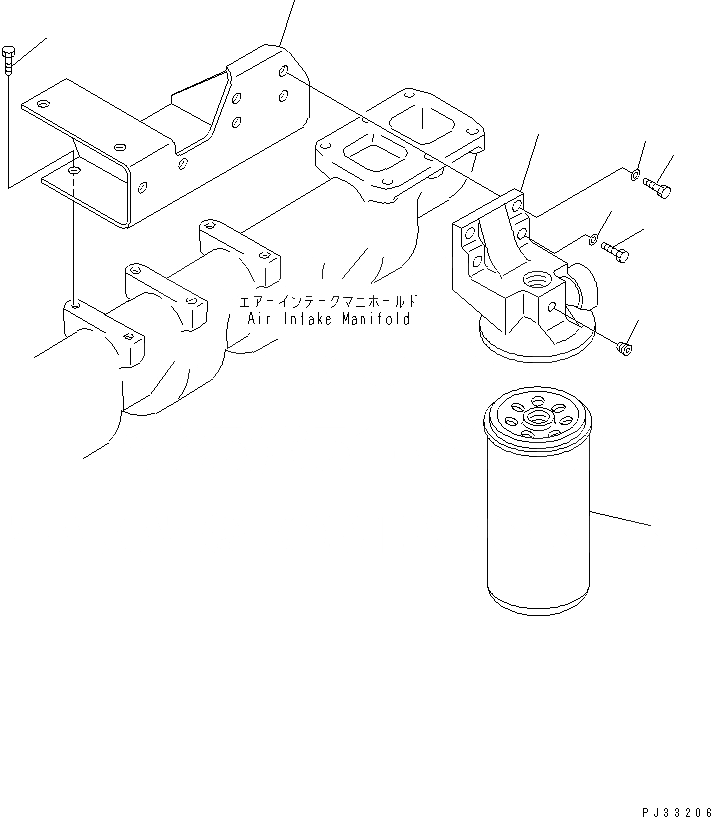 エアーインテークマニホールド
Air Intake Manifold

PJ33206