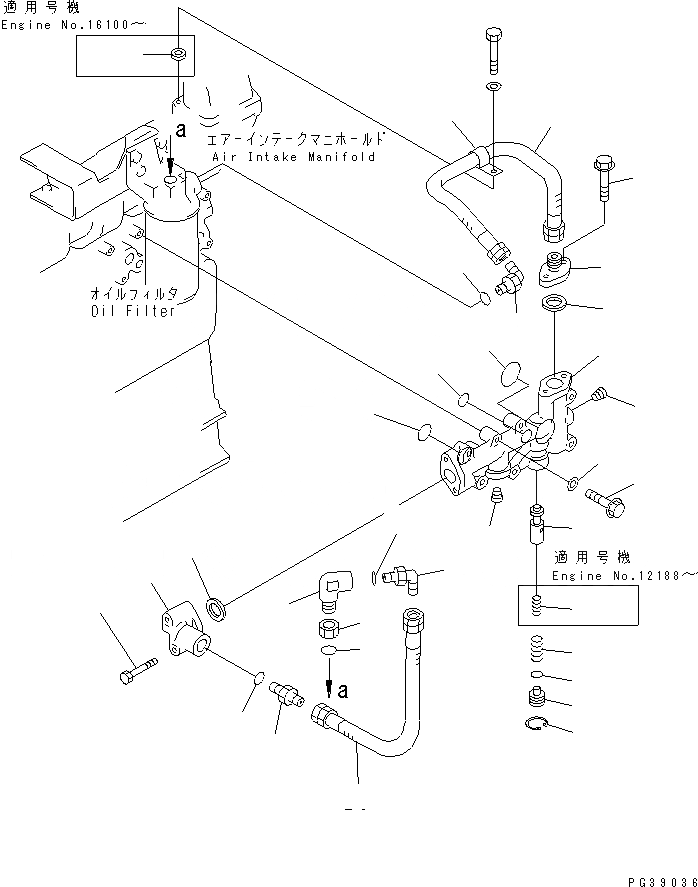 適用号機
Engine No.16100～

a

エアーインテークマニホールド
Air Intake Manifold

オイルフィルタ
Oil Filter

適用号機
Engine No.12188～

a

PG39036