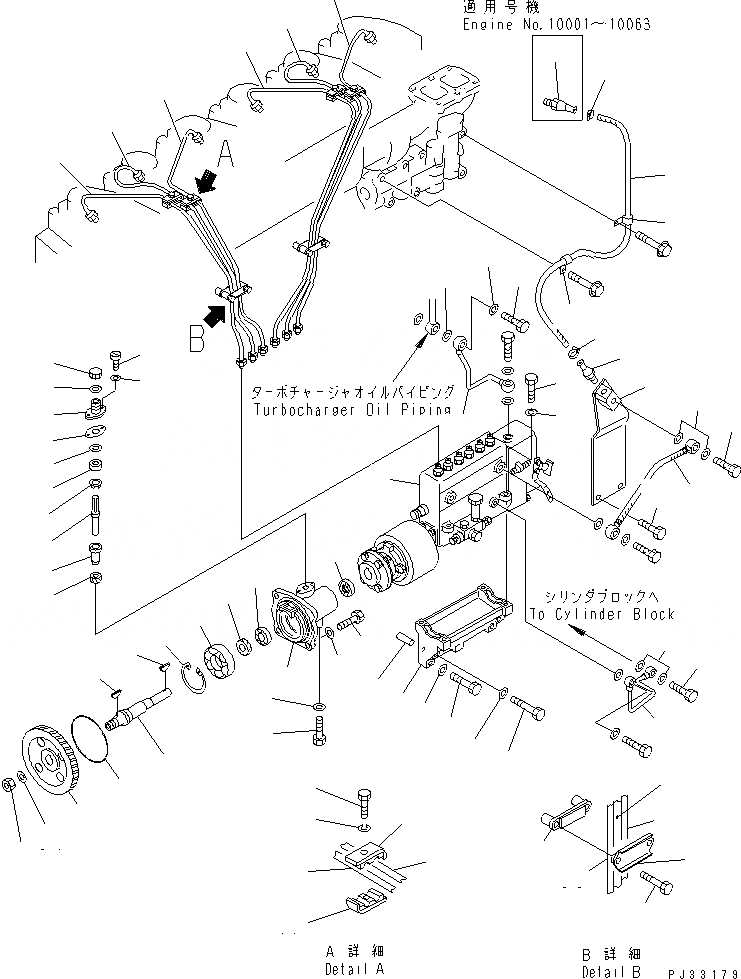 適用号機
Engine No.10001～10063

A

B

ターボチャージャオイルパイピング
Turbocharger Oil Piping

シリンダブロックへ
To Cylinder Block

A 詳細
Detail A

B 詳細
Detail B

PJ33179