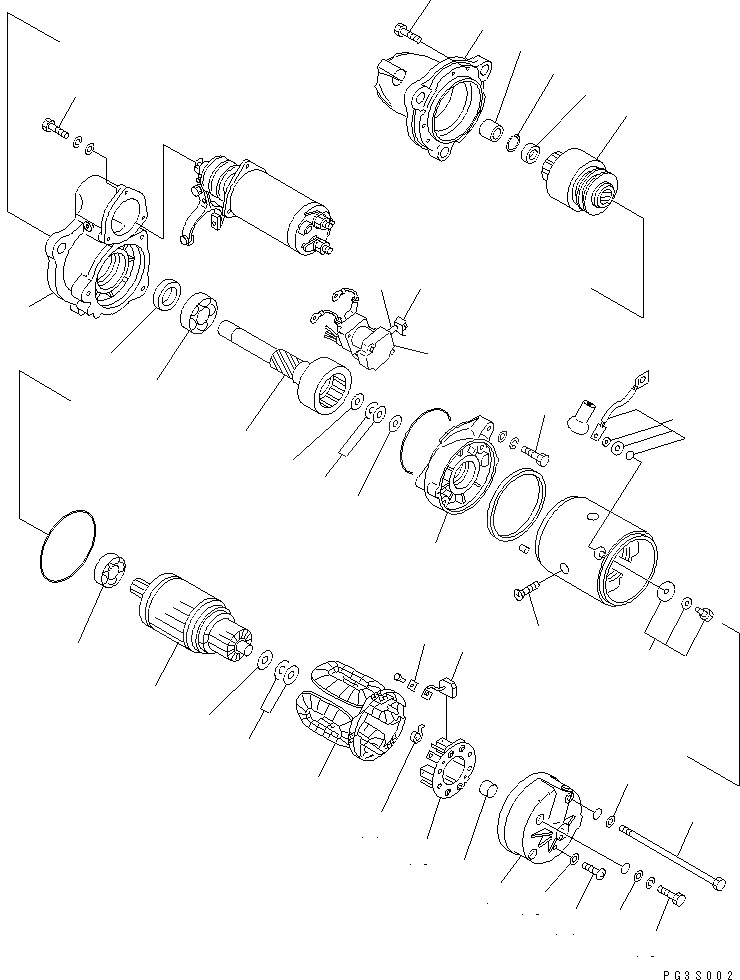 PG3S002