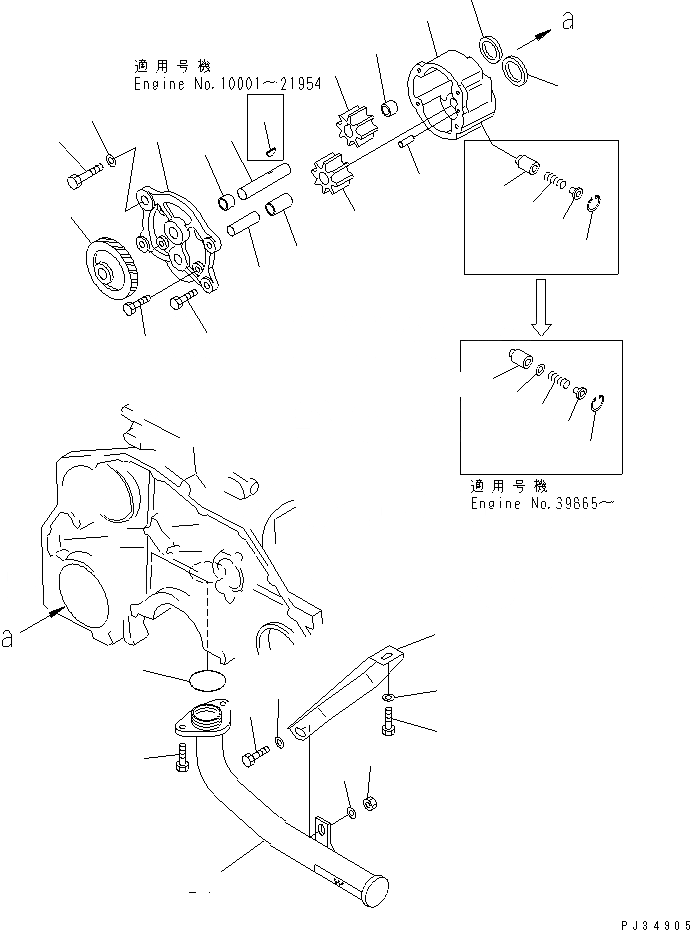 a

適用号機
Engine No.10001~21954

適用号機
Engine No.39865~

a

PJ34905