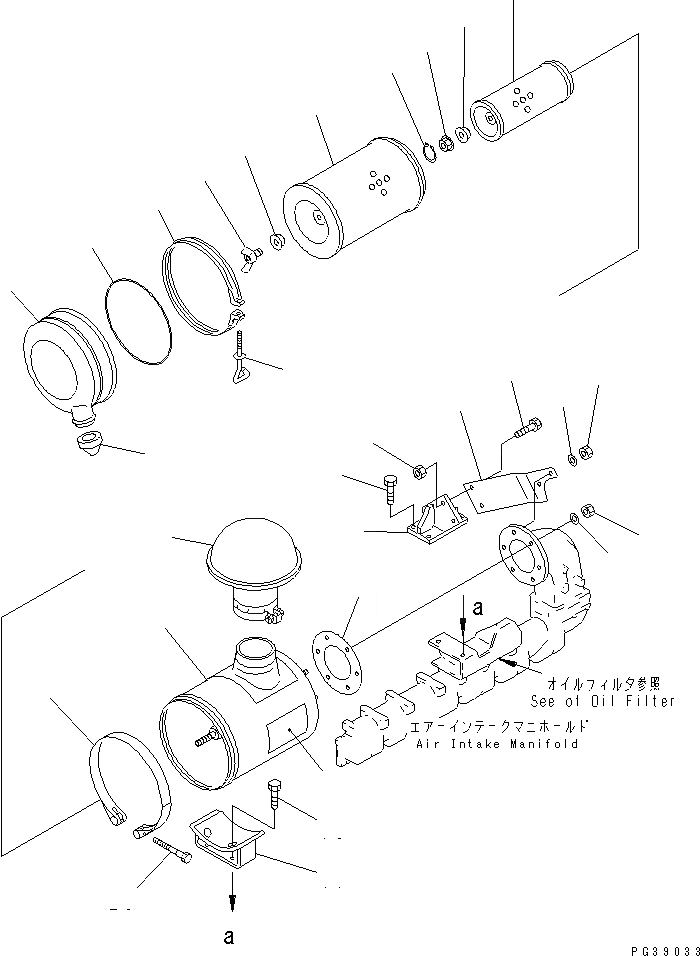 a

オイルフィルタ参照
See of Oil Filter

エアーインテークマニホールド
Air Intake Manifold

a

PG39033