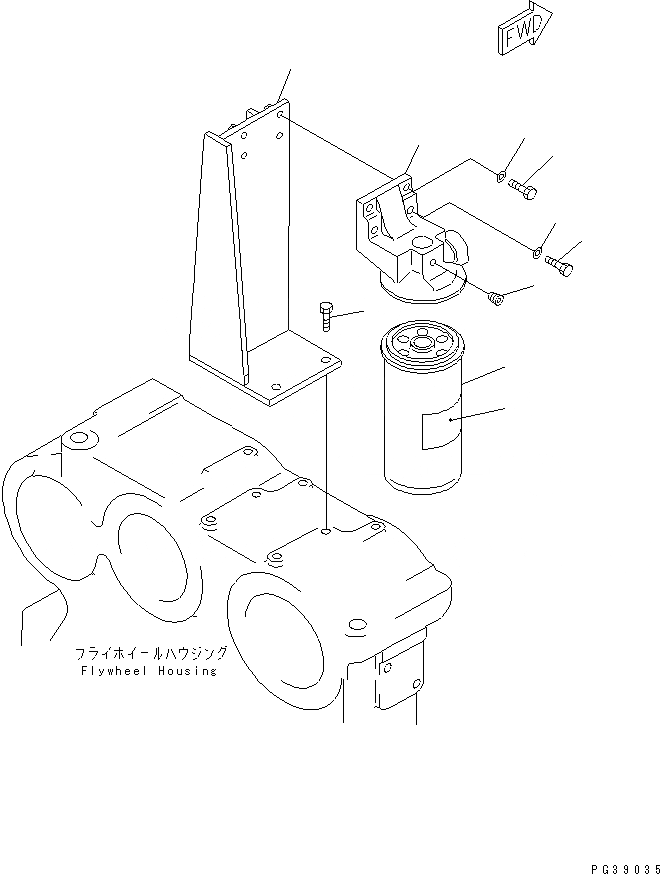 FWD

フライホイールハウジング
Flywheel Housing

PG39035