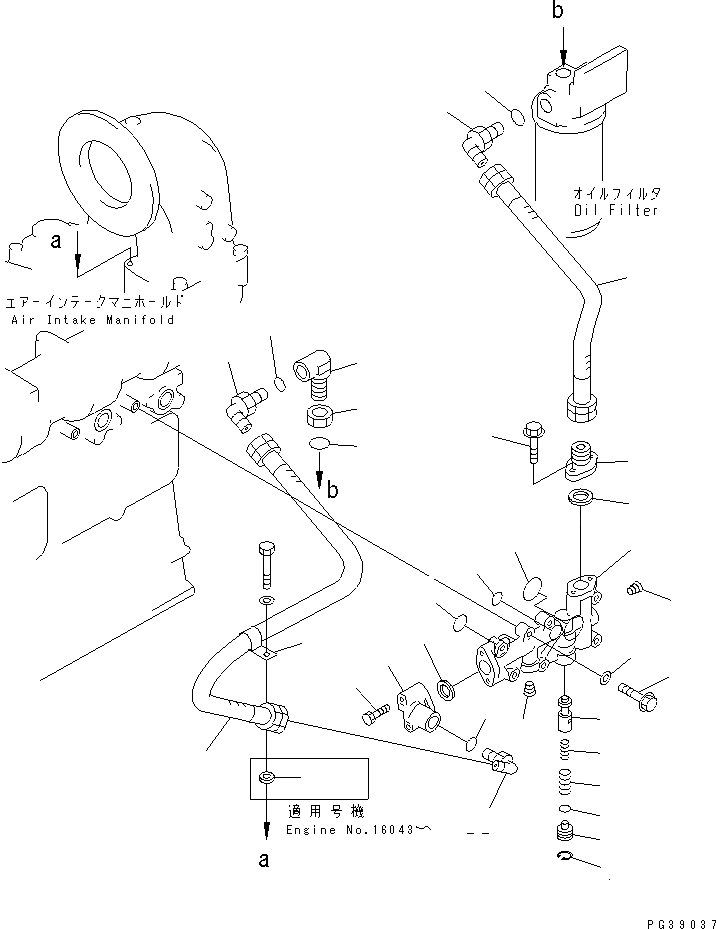 b

オイルフィルタ
Oil Filter

a

エアーインテークマニホールド
Air Intake Manifold

b

適用号機
Engine No.16043～

a

PG39037