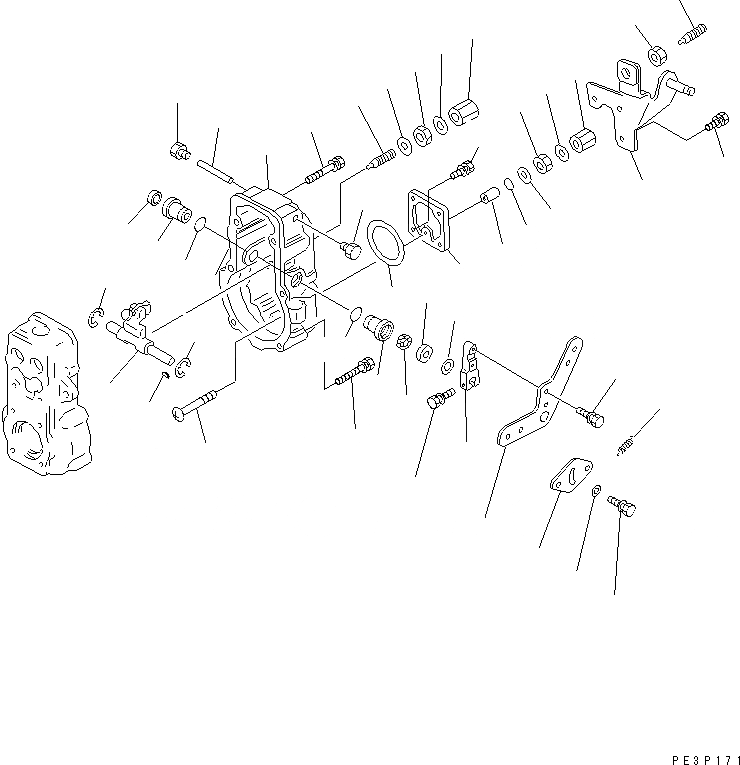 PE3P171