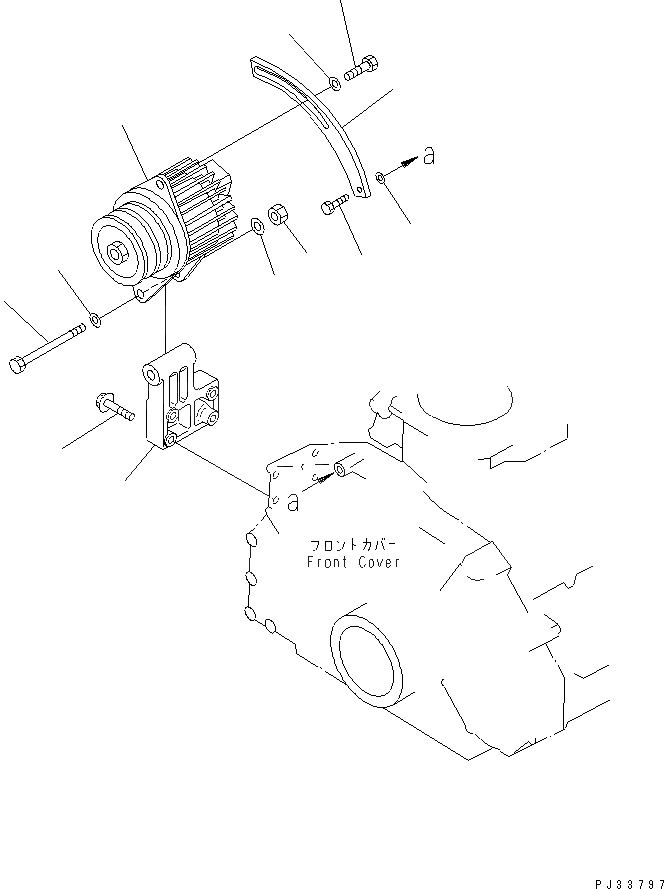 a

a

フロントカバー
Front Cover

PJ33797