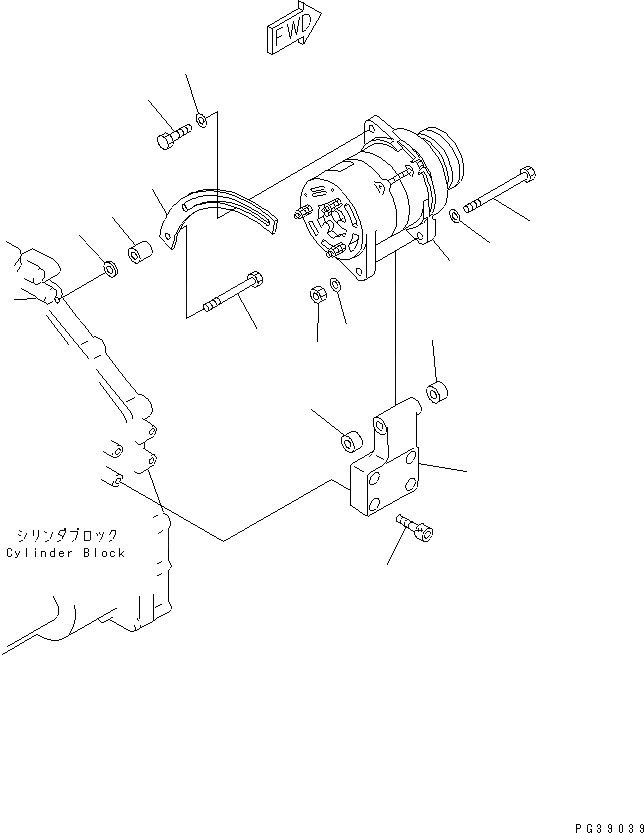 FWD

シリンダブロック
Cylinder Block

PG39039