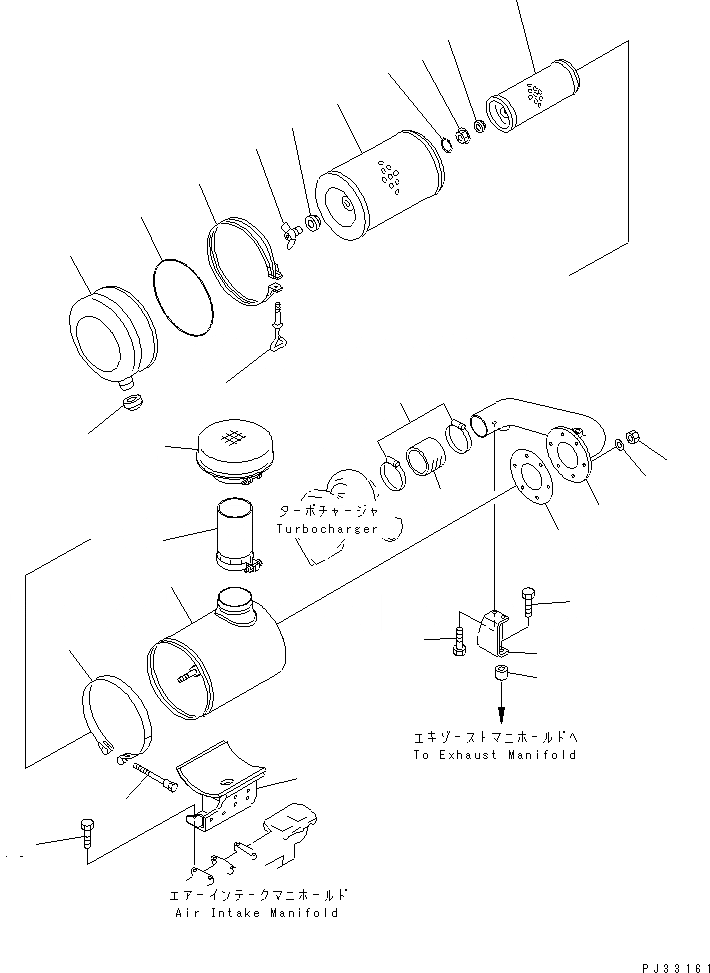 ターボチャージャ
Turbocharger

エキゾーストマニホールドへ
To Exhaust Manifold

エアーインテークマニホールド
Air Intake Manifold

PJ33161