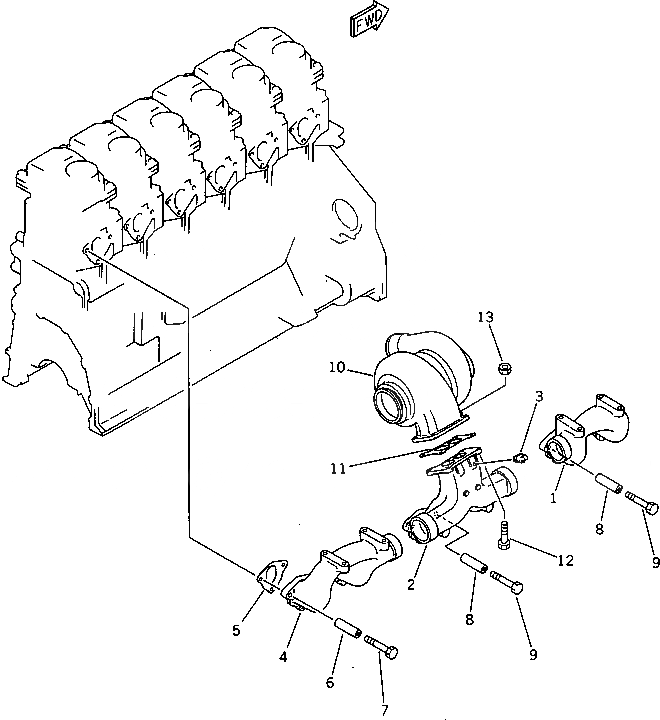 FWD

13
10
3
11
1
8
9
12
2
8
9
5
4
6
7