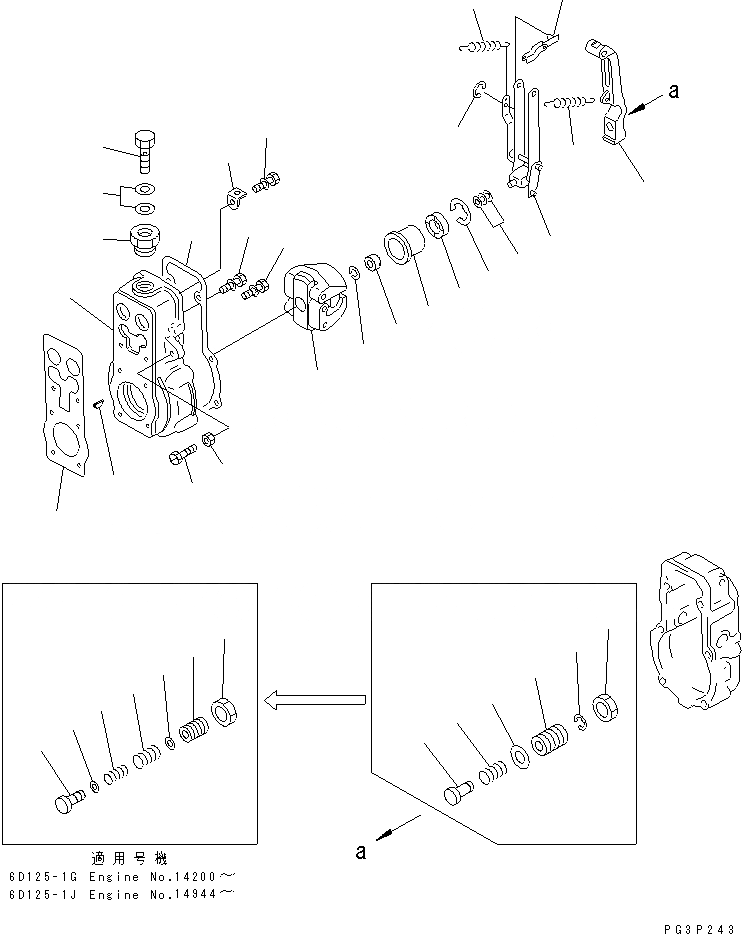 a

a

適用号機
6D125-1G Engine No.14200～
6D125-1J Engine No.14944～

PG3P243