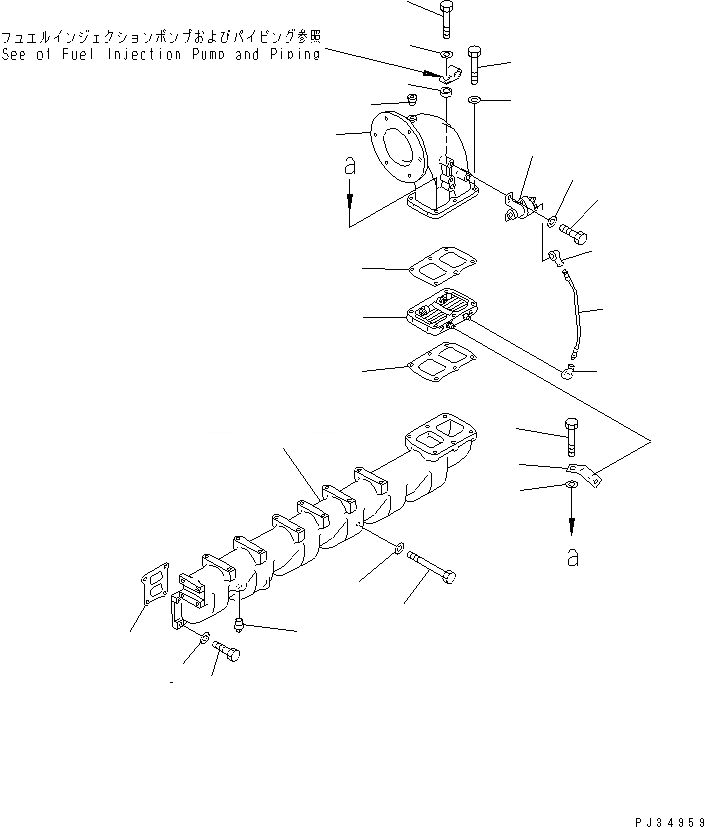 フュエルインジェクションポンプおよびパイピング参照
See of Fuel Injection Pump and Piping

a

a

PJ34959