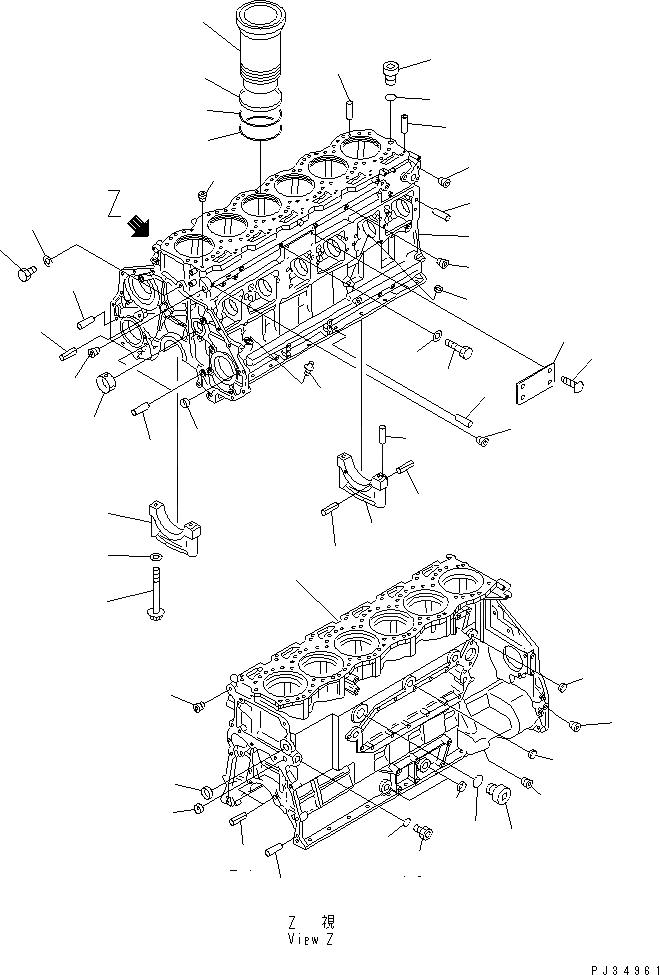 Z

Z 視
View Z

PJ34961