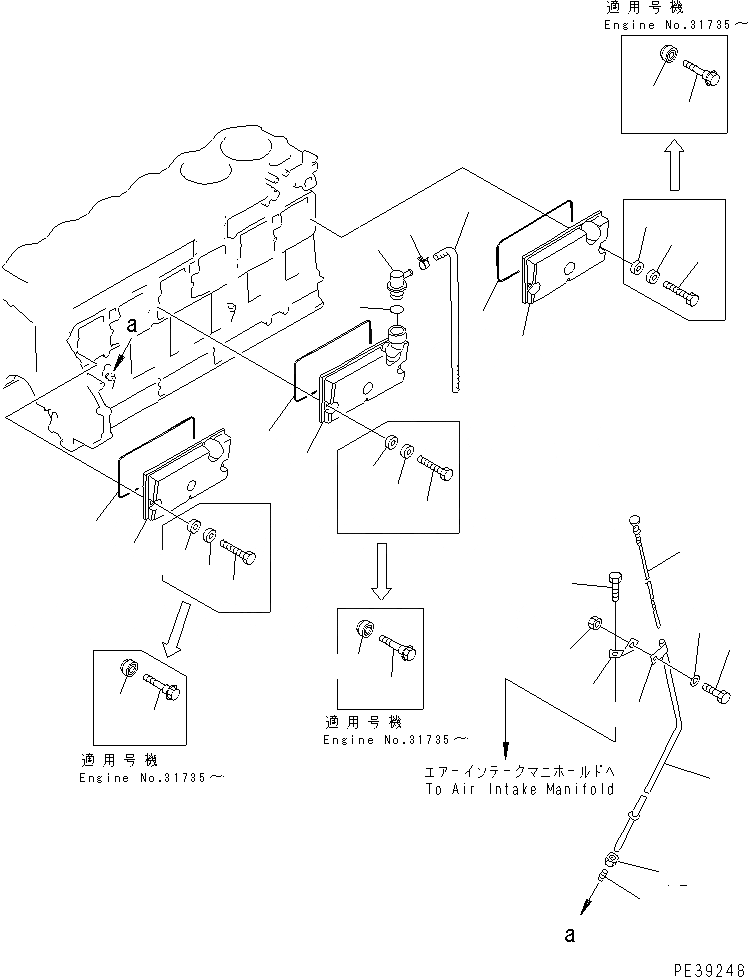 適用号機
Engine No.31735～

a

適用号機
Engine No.31735～

適用号機
Engine No.31735～

エアーインテークマニホールドへ
To Air Intake Manifold

a

PE39248