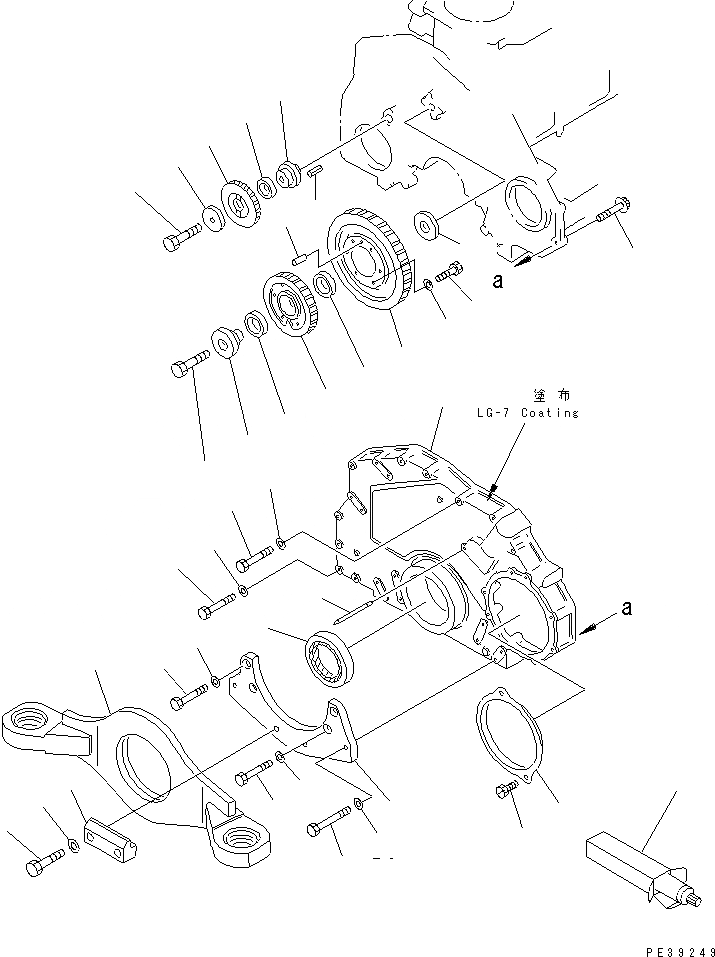 a

塗布
LG-7 Coating

a

PE39249