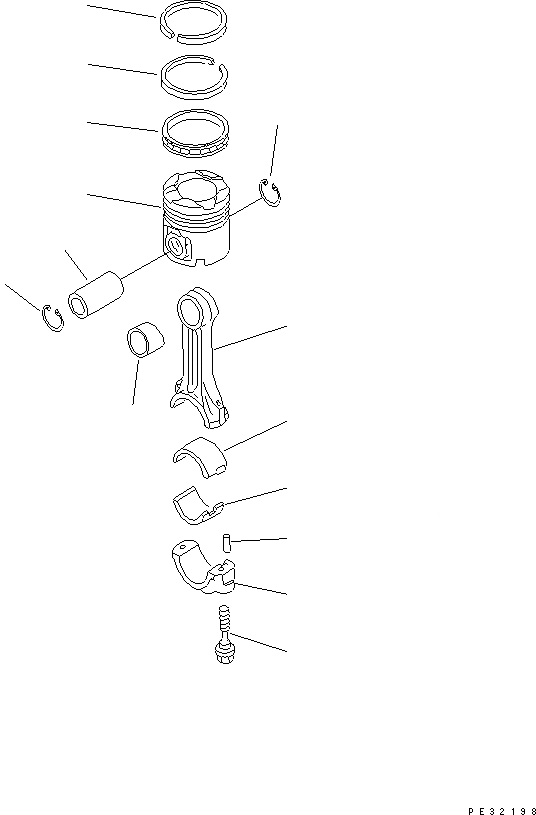 PE32198