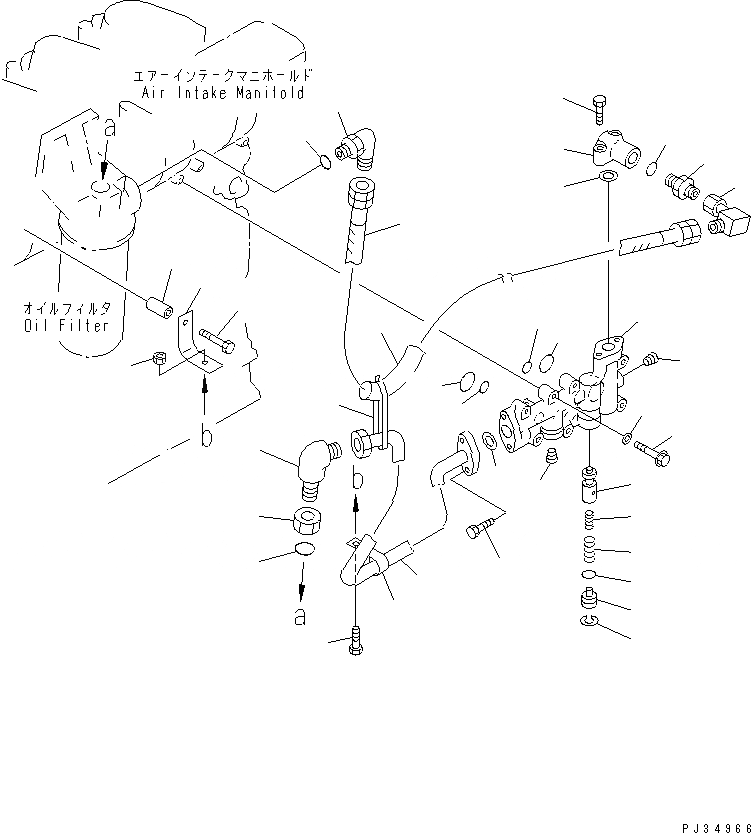 エアーインテークマニホールド
Air Intake Manifold

a

オイルフィルタ
Oil Filter

b

b

a

PJ34966