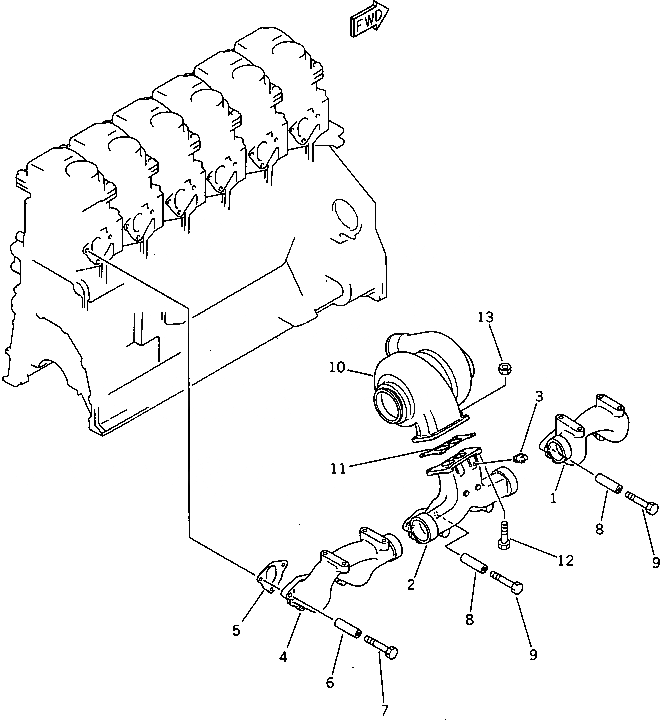 FWD

13
10
3
11
1
8
9
12
2
8
9
5
4
6
7