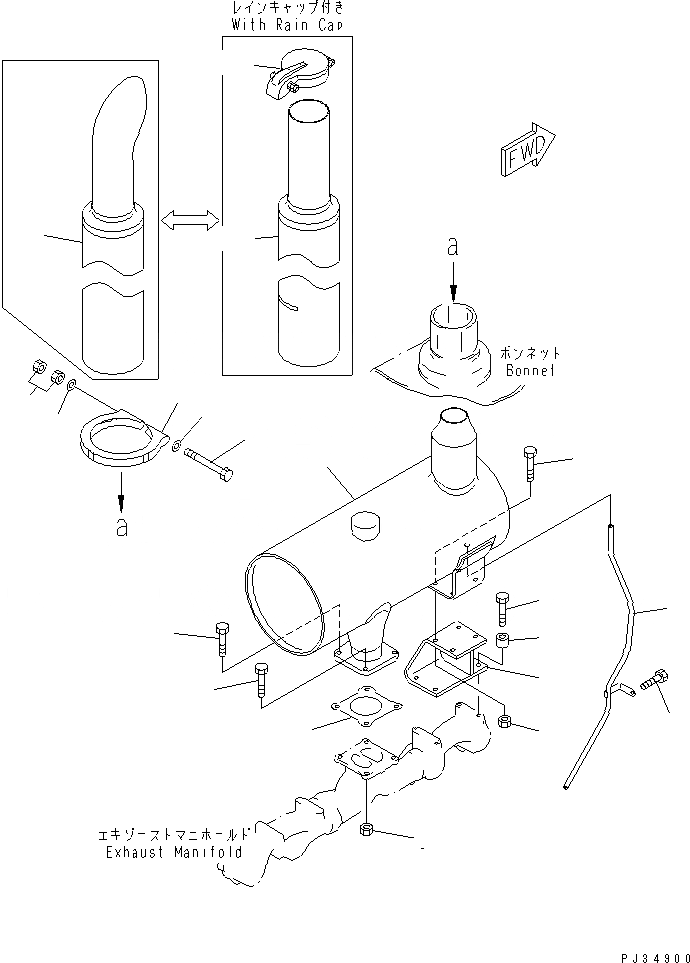 レインキャップ付き
With Rain Cap

FWD

a

ボンネット
Bonnet

a

エキゾーストマニホールド
Exhaust Manifold

PJ34900